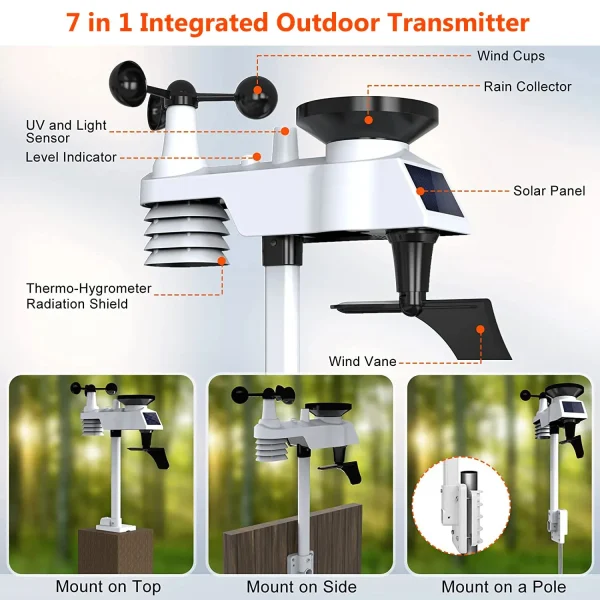 7 in 1 Integrated Outdoor Transmitter

Wind Cups

Rain Collector

UV and Light Sensor

Level Indicator

Solar Panel

Thermo-Hygrometer Radiation Shield

Wind Vane

Mount on Top

Mount on Side

Mount on a Pole